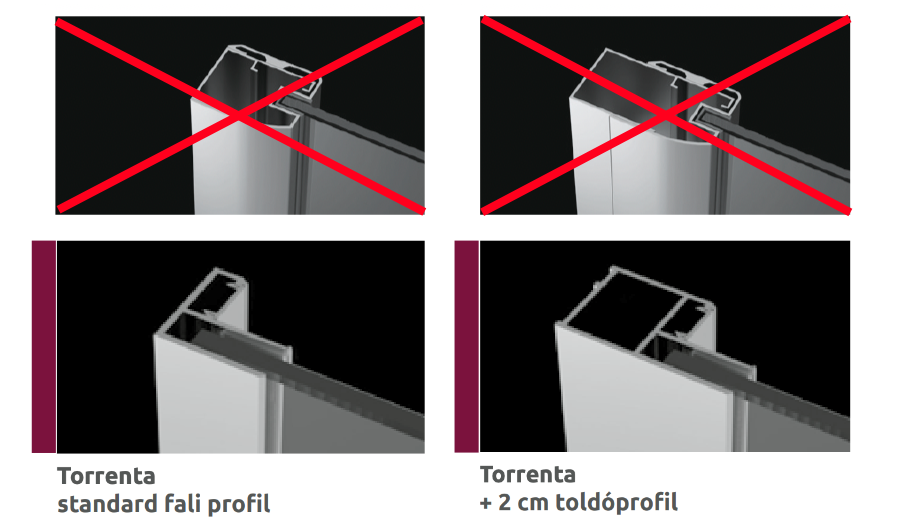 Torrenta
standard fali profil

Torrenta
+ 2 cm toldóprofil